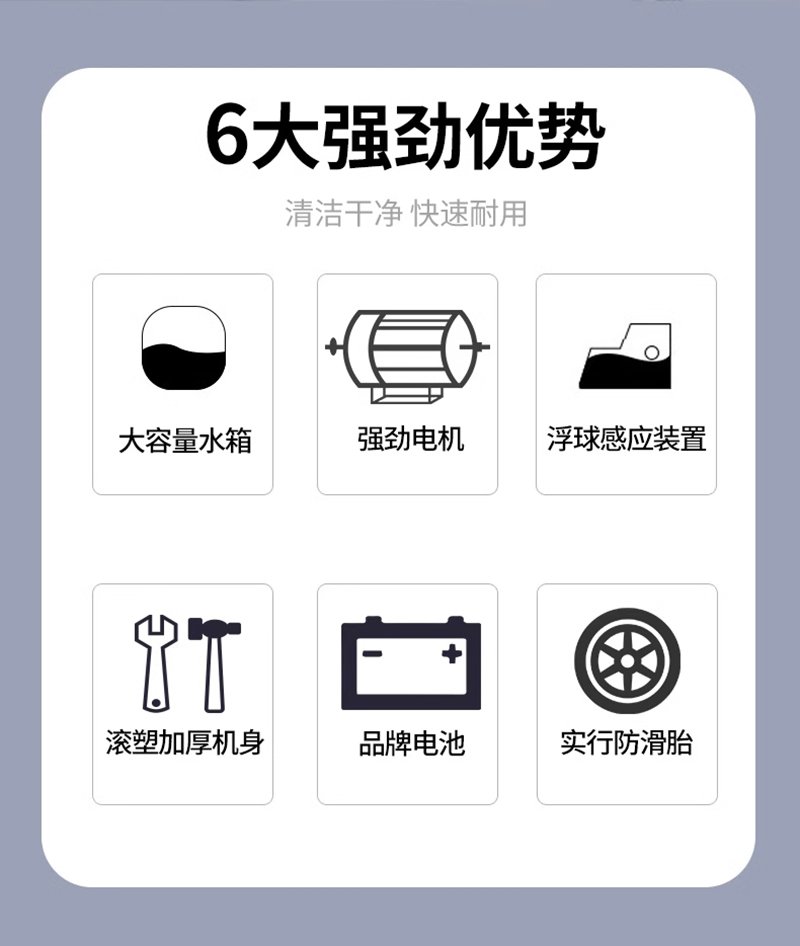 6大强劲优势

清洁干净 快速耐用

大容量水箱

强劲电机

浮球感应装置

滚塑加厚机身

品牌电池

实行防滑胎