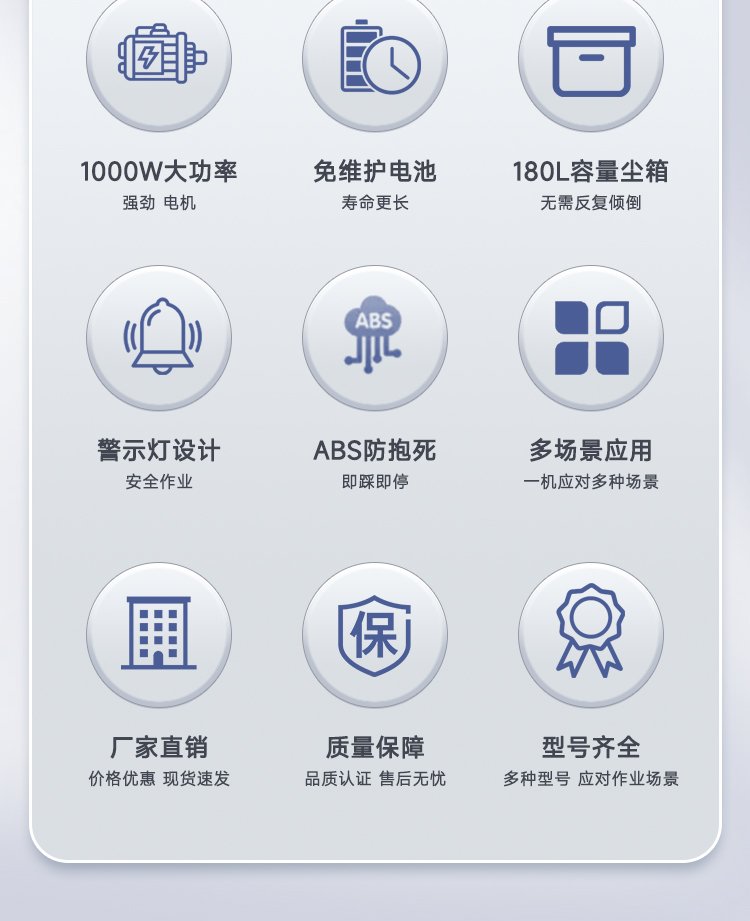 1000W大功率
强劲 电机

免维护电池
寿命更长

180L容量尘箱
无需反复倾倒

ABS

警示灯设计
安全作业

ABS防抱死
即踩即停

多场景应用
一机应对多种场景

保

厂家直销
价格优惠 现货速发

质量保障
品质认证 售后无忧

型号齐全
多种型号 应对作业场景