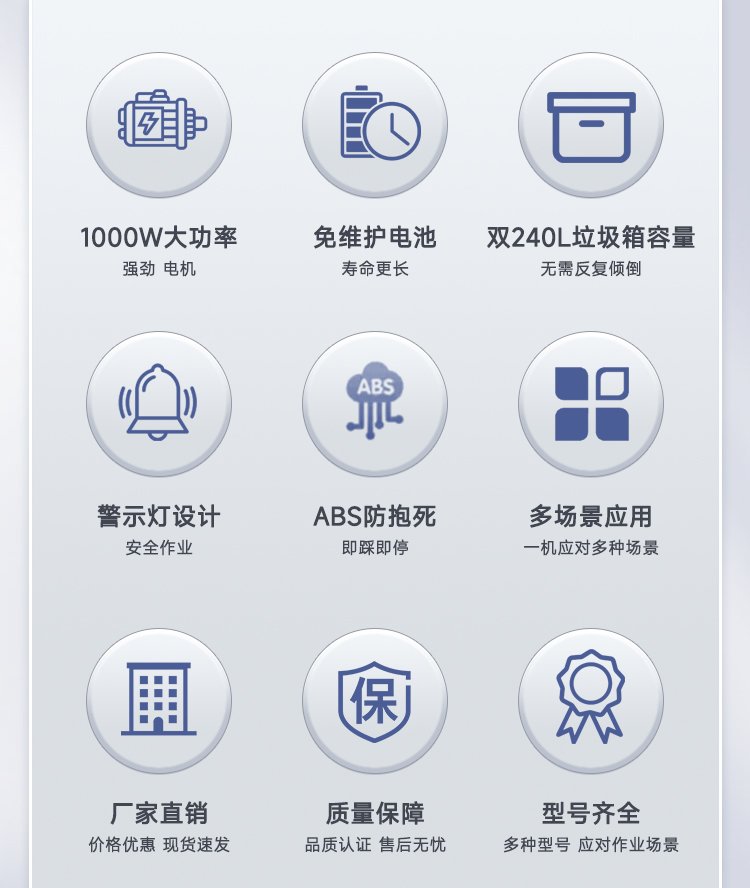 1000W大功率
强劲 电机

免维护电池
寿命更长

双240L垃圾箱容量
无需反复倾倒

ABS

警示灯设计
安全作业

ABS防抱死
即踩即停

多场景应用
一机应对多种场景

保

厂家直销
价格优惠 现货速发

质量保障
品质认证 售后无忧

型号齐全
多种型号 应对作业场景